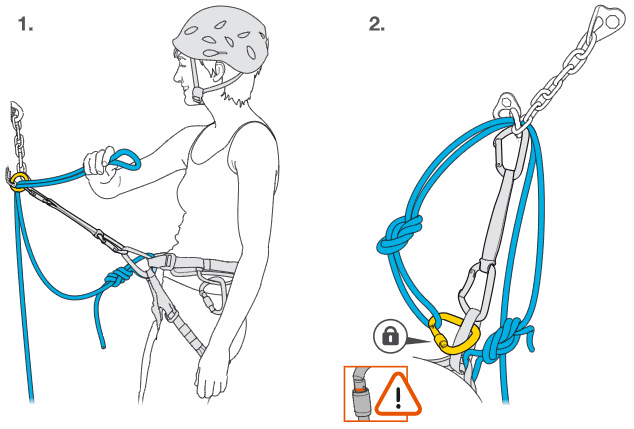 1.

2.

!